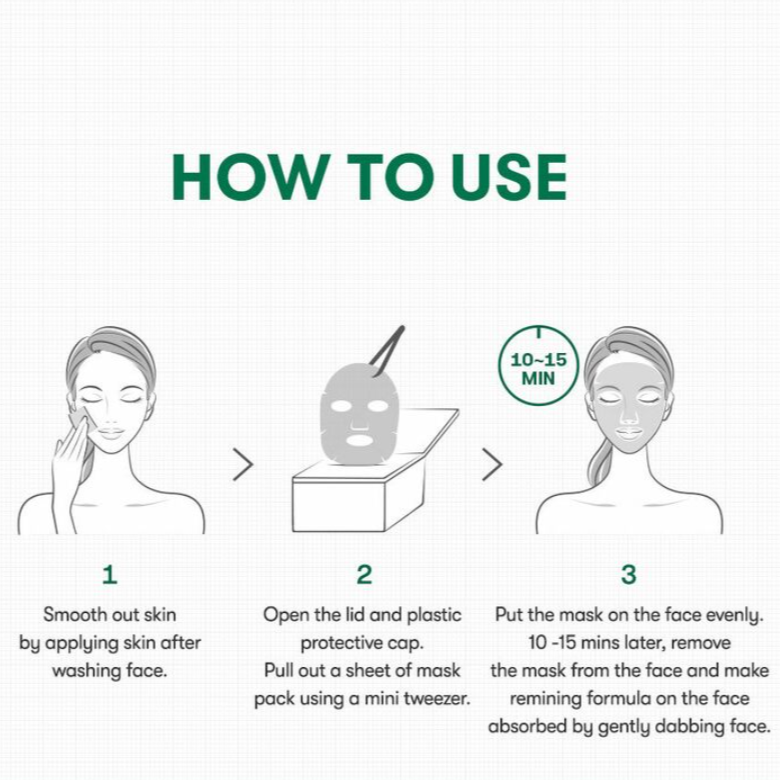 HOW TO USE

10~15 MIN

1

Smooth out skin by applying skin after washing face.

2

Open the lid and plastic protective cap.
Pull out a sheet of mask pack using a mini tweezer.

3

Put the mask on the face evenly.
10 -15 mins later, remove the mask from the face and make remining formula on the face absorbed by gently dabbing face.