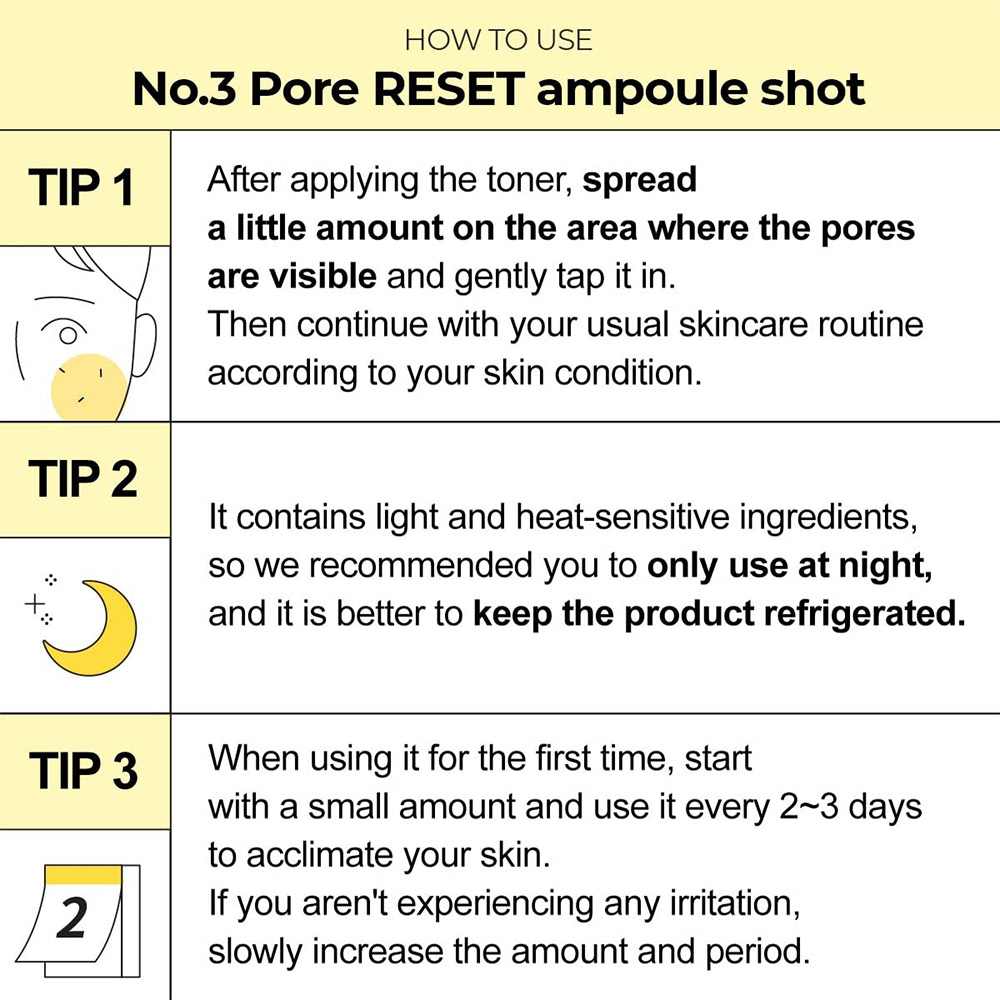 HOW TO USE
No.3 Pore RESET ampoule shot

TIP 1

After applying the toner, spread a little amount on the area where the pores are visible and gently tap it in.
Then continue with your usual skincare routine according to your skin condition.

TIP 2

It contains light and heat-sensitive ingredients, so we recommended you to only use at night, and it is better to keep the product refrigerated.

TIP 3

2

When using it for the first time, start with a small amount and use it every 2~3 days to acclimate your skin.
If you aren't experiencing any irritation, slowly increase the amount and period.