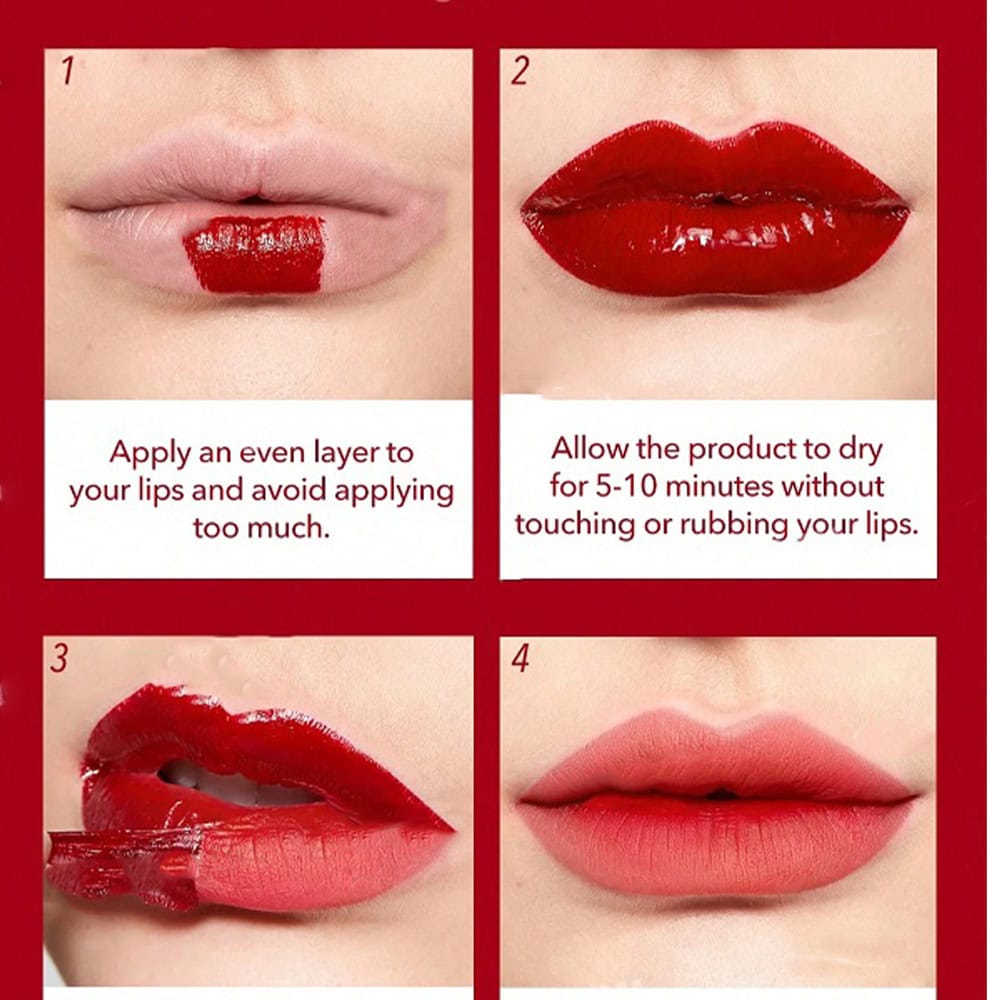 1

Apply an even layer to your lips and avoid applying too much.

2

Allow the product to dry for 5-10 minutes without touching or rubbing your lips.

3

4